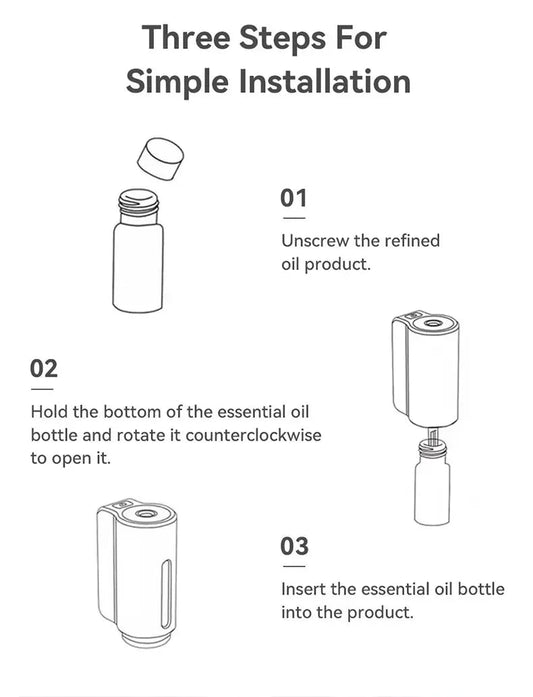 Three Steps For Simple Installation

01

Unscrew the refined oil product.

02

Hold the bottom of the essential oil bottle and rotate it counterclockwise to open it.

03

Insert the essential oil bottle into the product.