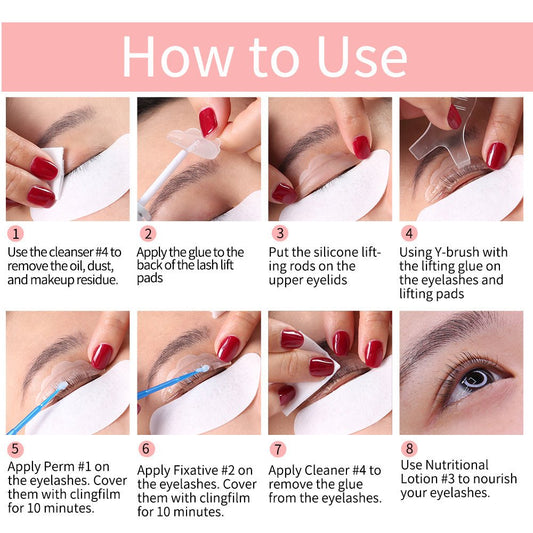 How to Use

1
Use the cleanser #4 to remove the oil, dust, and makeup residue.

2
Apply the glue to the back of the lash lift pads

3
Put the silicone lifting rods on the upper eyelids

4
Using Y-brush with the lifting glue on the eyelashes and lifting pads

5
Apply Perm #1 on the eyelashes. Cover them with clingfilm for 10 minutes.

6
Apply Fixative #2 on the eyelashes. Cover them with clingfilm for 10 minutes.

7
Apply Cleaner #4 to remove the glue from the eyelashes.

8
Use Nutritional Lotion #3 to nourish your eyelashes.